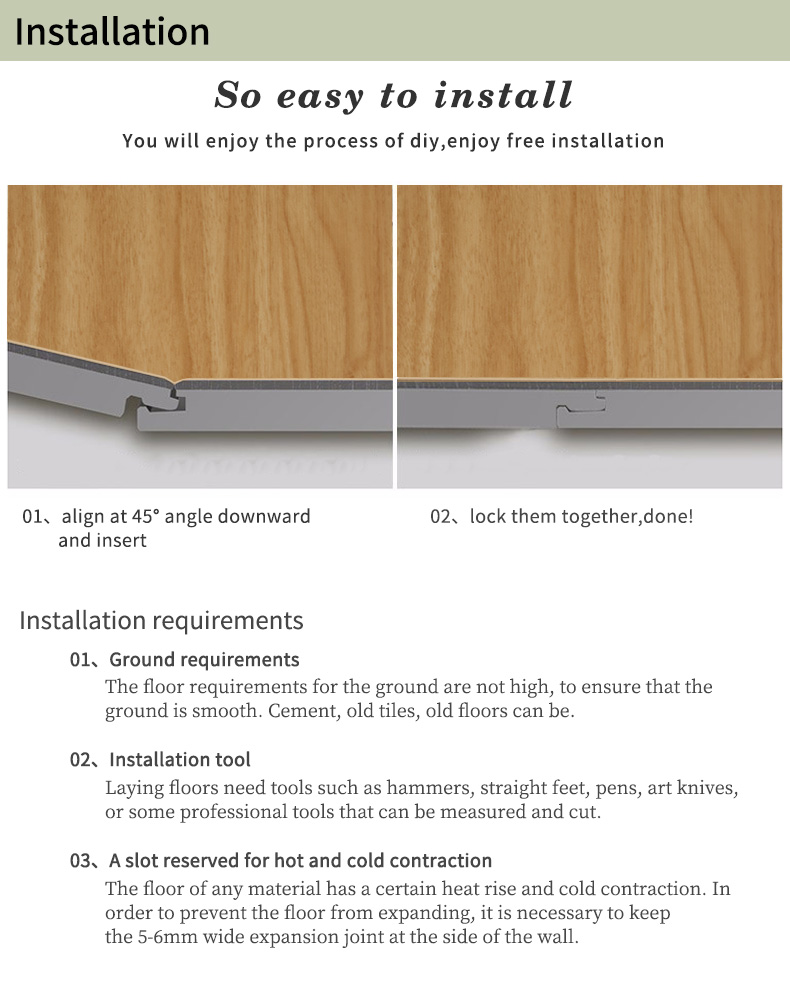 Installation

So easy to install

You will enjoy the process of diy,enjoy free installation

01、align at 45° angle downward and insert

02、lock them together,done!

Installation requirements

01、Ground requirements
The floor requirements for the ground are not high, to ensure that the ground is smooth. Cement, old tiles, old floors can be.

02、Installation tool
Laying floors need tools such as hammers, straight feet, pens, art knives, or some professional tools that can be measured and cut.

03、A slot reserved for hot and cold contraction
The floor of any material has a certain heat rise and cold contraction. In order to prevent the floor from expanding, it is necessary to keep the 5-6mm wide expansion joint at the side of the wall.